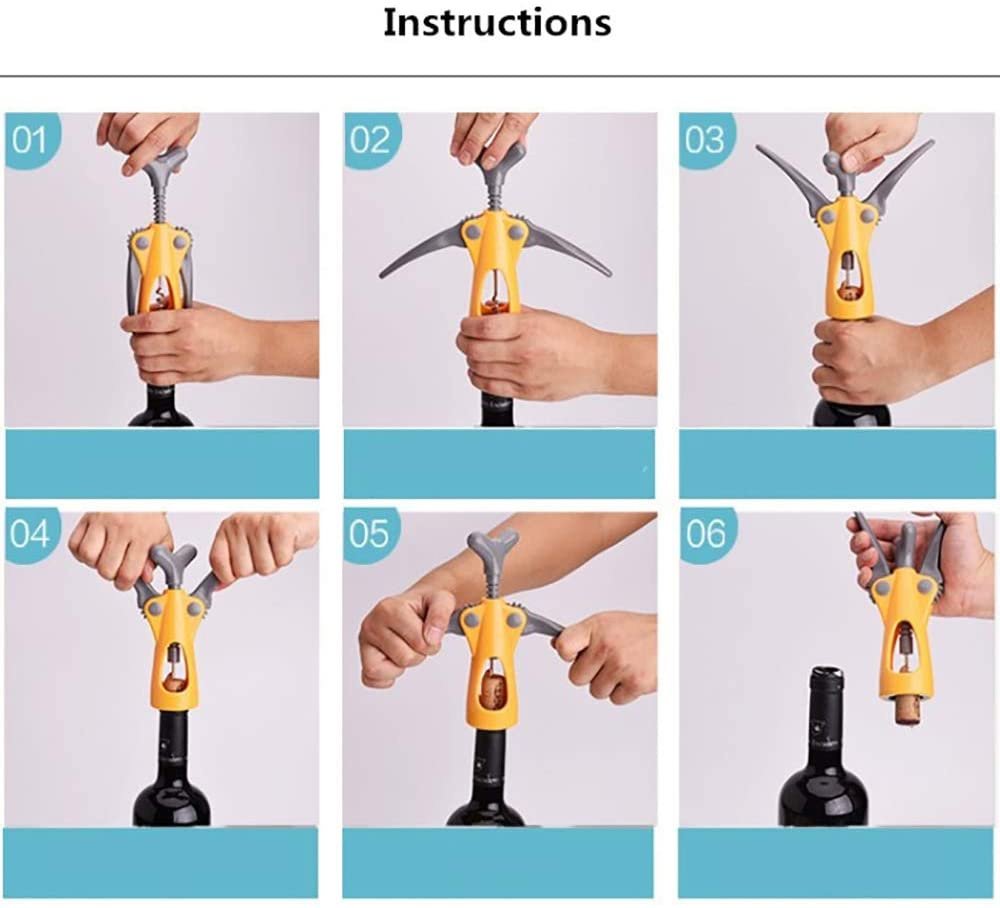 Instructions

01

02

03

04

05

06